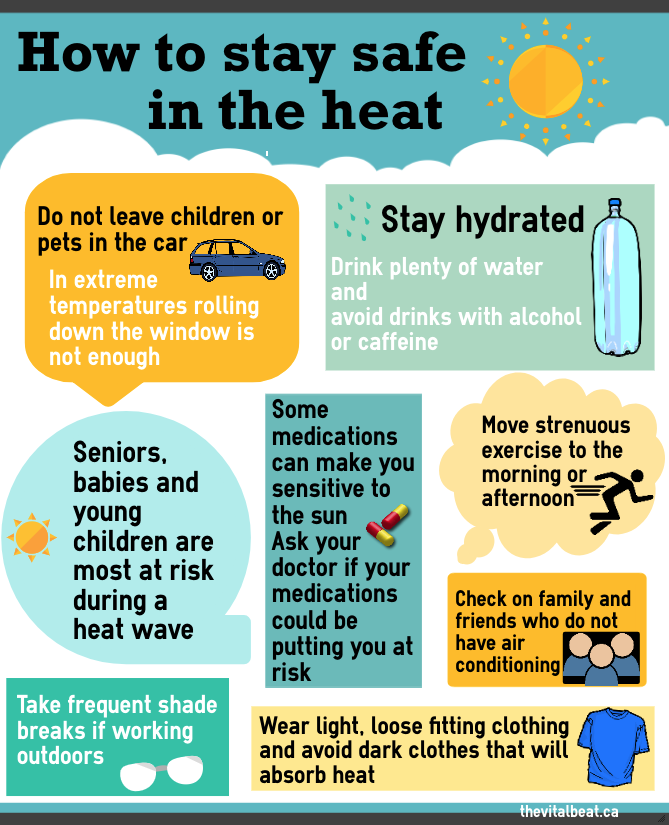 How to stay safe in the heat

Do not leave children or pets in the car

In extreme temperatures rolling down the window is not enough

Stay hydrated

Drink plenty of water and avoid drinks with alcohol or caffeine

Seniors, babies and young children are most at risk during a heat wave

Some medications can make you sensitive to the sun
Ask your doctor if your medications could be putting you at risk

Move strenuous exercise to the morning or afternoon

Check on family and friends who do not have air conditioning

Take frequent shade breaks if working outdoors

Wear light, loose fitting clothing and avoid dark clothes that will absorb heat

thevitalbeat.ca