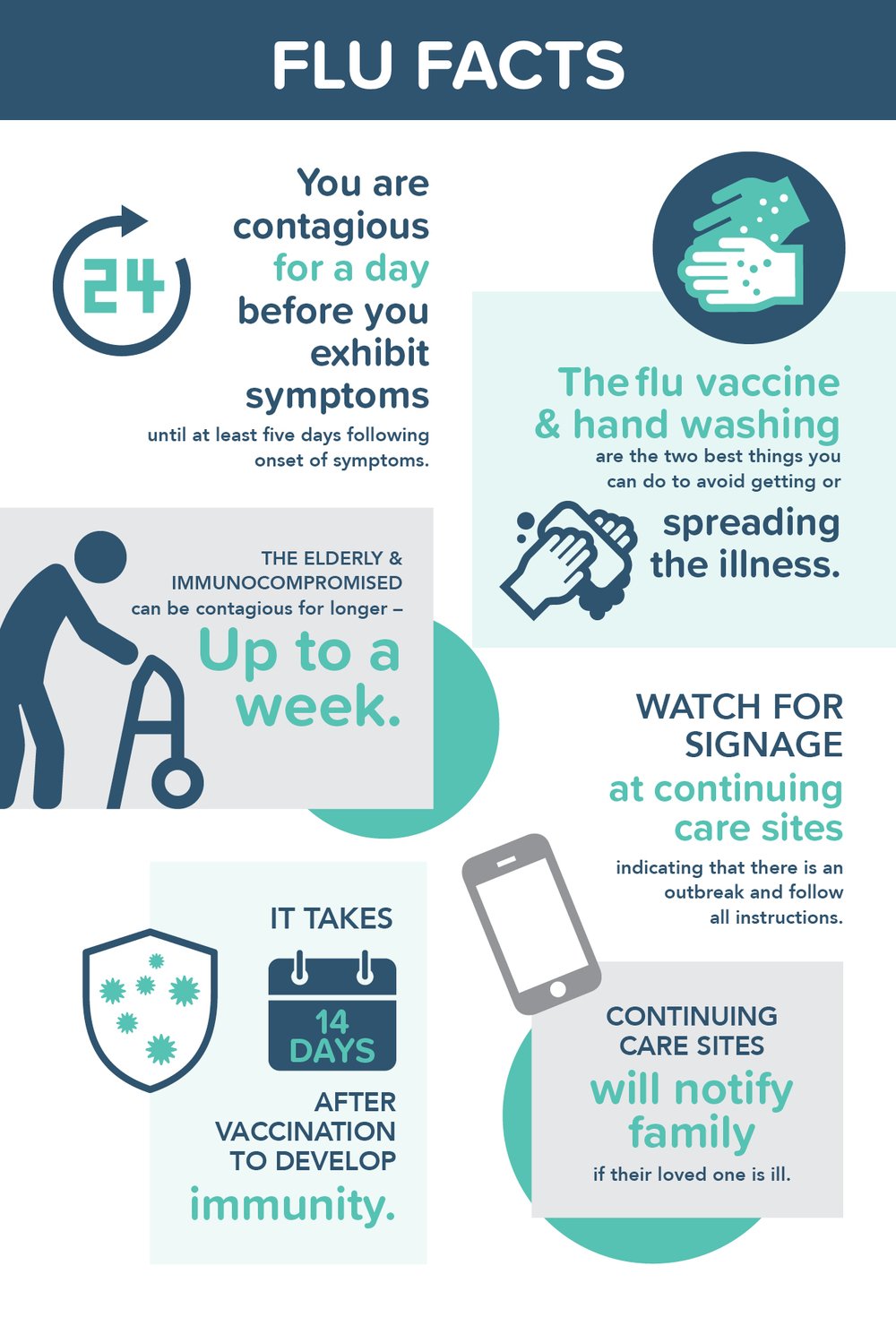 FLU FACTS

24

You are contagious for a day before you exhibit symptoms until at least five days following onset of symptoms.

The flu vaccine & hand washing are the two best things you can do to avoid getting or spreading the illness.

THE ELDERLY & IMMUNOCOMPROMISED can be contagious for longer – Up to a week.

WATCH FOR SIGNAGE at continuing care sites indicating that there is an outbreak and follow all instructions.

IT TAKES

14 DAYS

AFTER VACCINATION TO DEVELOP immunity.

CONTINUING CARE SITES will notify family if their loved one is ill.